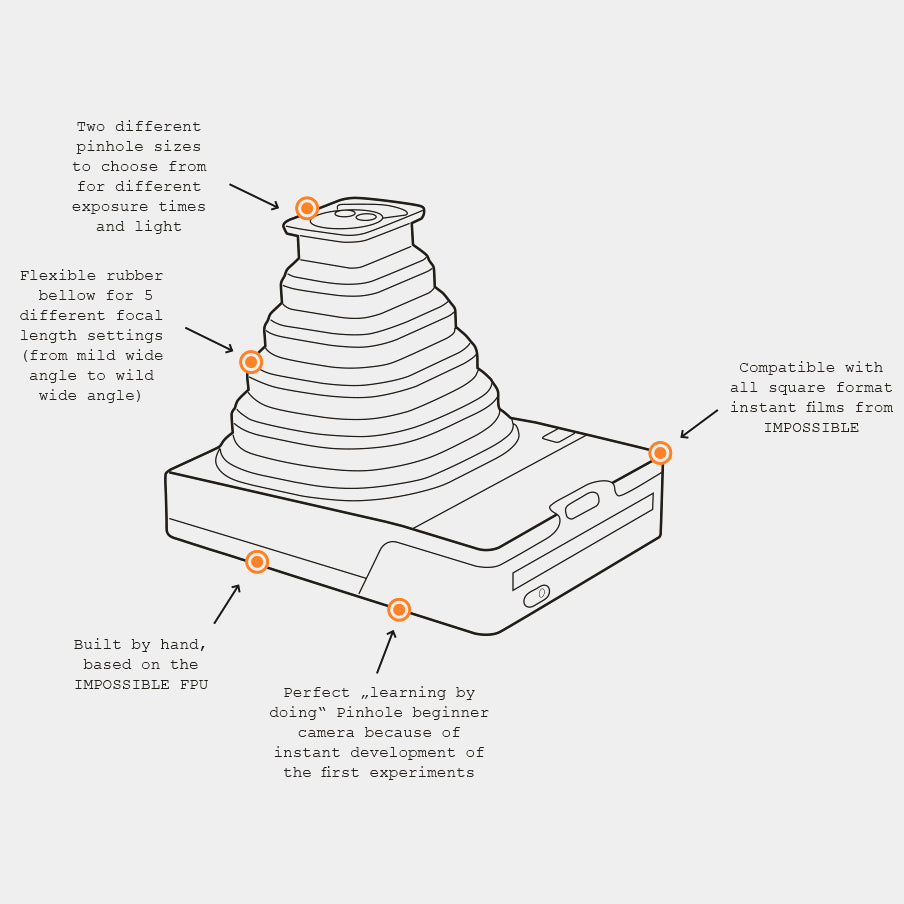 Two different pinhole sizes to choose from for different exposure times and light

Flexible rubber bellow for 5 different focal length settings (from mild wide angle to wild wide angle)

Compatible with all square format instant films from IMPOSSIBLE

Built by hand, based on the IMPOSSIBLE FPU

Perfect „learning by doing“ Pinhole beginner camera because of instant development of the first experiments